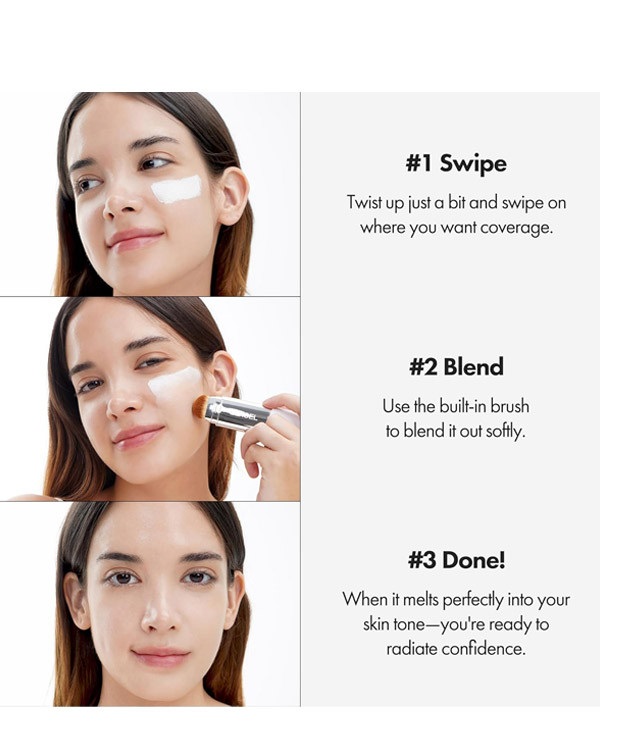 #1 Swipe

Twist up just a bit and swipe on where you want coverage.

#2 Blend

Use the built-in brush to blend it out softly.

#3 Done!

When it melts perfectly into your skin tone—you're ready to radiate confidence.